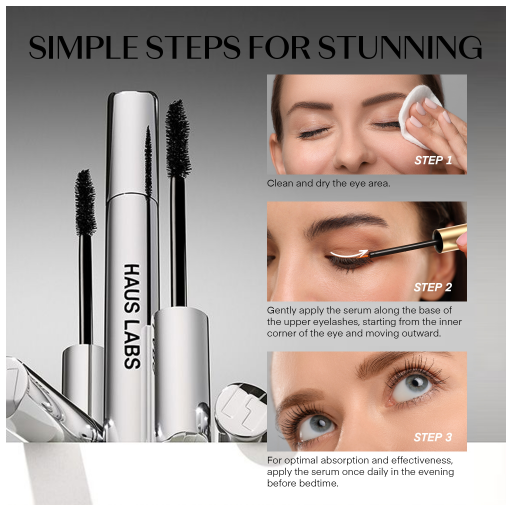 SIMPLE STEPS FOR STUNNING

HAUS LABS

STEP 1

Clean and dry the eye area.

STEP 2

Gently apply the serum along the base of the upper eyelashes, starting from the inner corner of the eye and moving outward.

STEP 3

For optimal absorption and effectiveness, apply the serum once daily in the evening before bedtime.